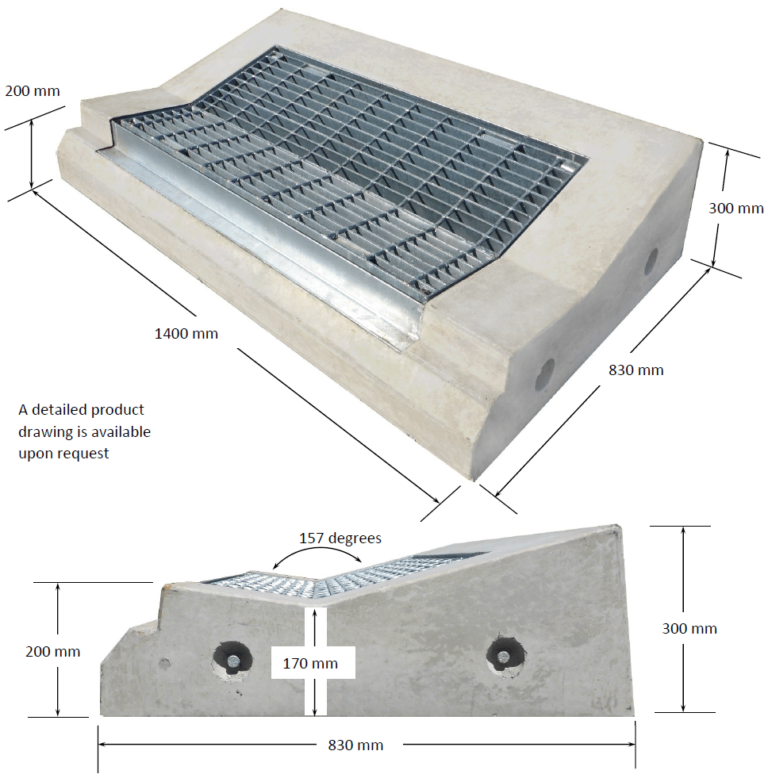 200 mm

300 mm

1400 mm

830 mm

A detailed product drawing is available upon request

157 degrees

200 mm

170 mm

300 mm

830 mm